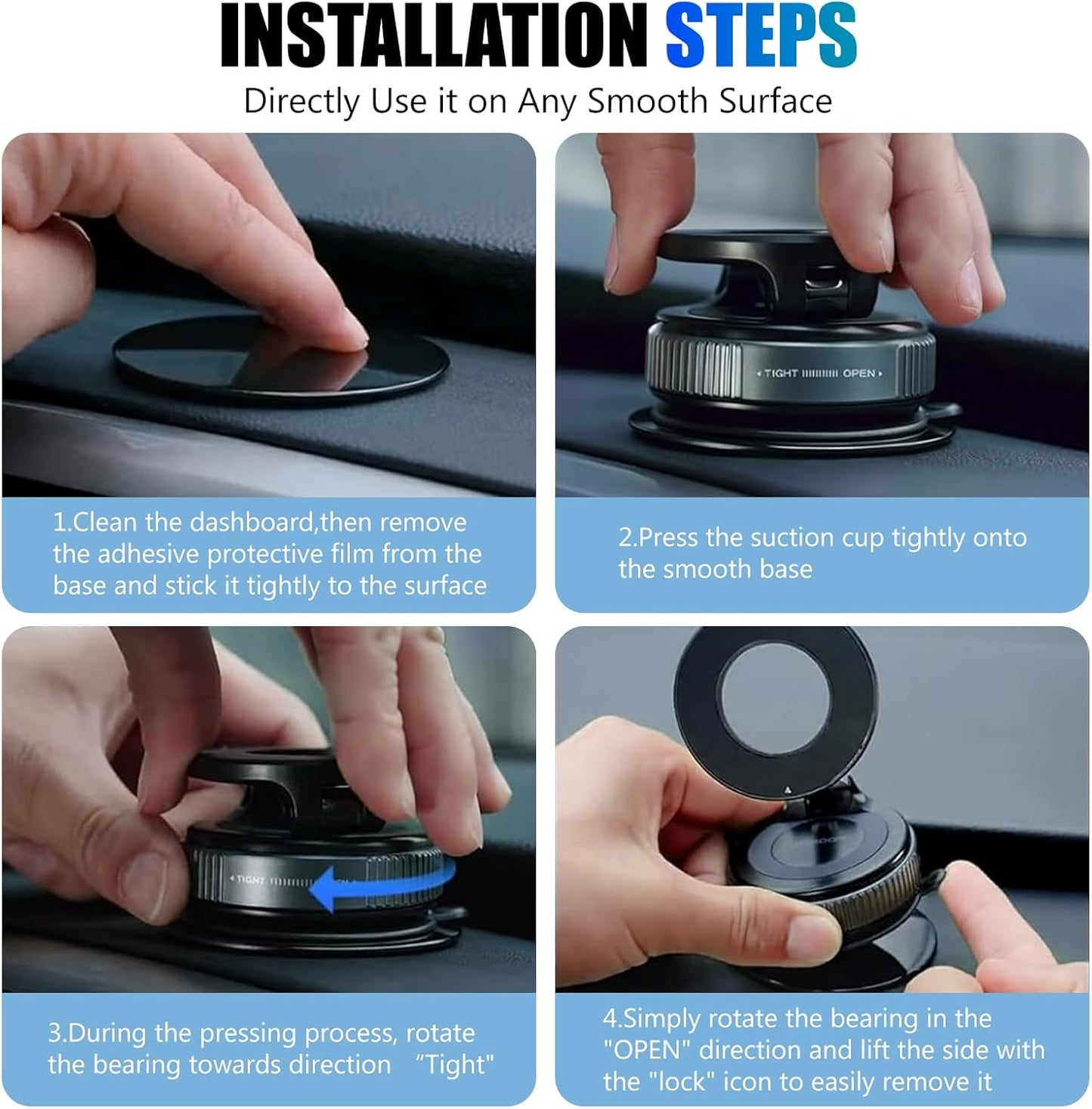 INSTALLATION STEPS

Directly Use it on Any Smooth Surface

TIGHT OPEN

1.Clean the dashboard,then remove the adhesive protective film from the base and stick it tightly to the surface

2.Press the suction cup tightly onto the smooth base

TIGHT

3.During the pressing process, rotate the bearing towards direction "Tight"

4.Simply rotate the bearing in the "OPEN" direction and lift the side with the "lock" icon to easily remove it