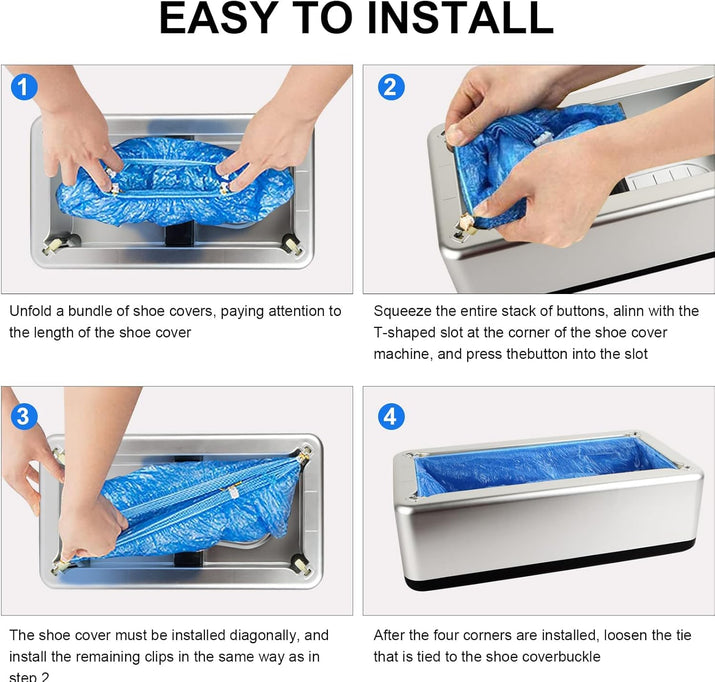 EASY TO INSTALL

1

Unfold a bundle of shoe covers, paying attention to the length of the shoe cover

2

Squeeze the entire stack of buttons, alinn with the T-shaped slot at the corner of the shoe cover machine, and press thebutton into the slot

3

The shoe cover must be installed diagonally, and install the remaining clips in the same way as in step 2

4

After the four corners are installed, loosen the tie that is tied to the shoe coverbuckle