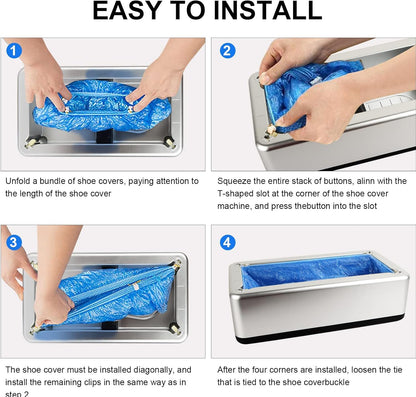 EASY TO INSTALL

1

Unfold a bundle of shoe covers, paying attention to the length of the shoe cover

2

Squeeze the entire stack of buttons, alinn with the T-shaped slot at the corner of the shoe cover machine, and press thebutton into the slot

3

The shoe cover must be installed diagonally, and install the remaining clips in the same way as in step 2

4

After the four corners are installed, loosen the tie that is tied to the shoe coverbuckle