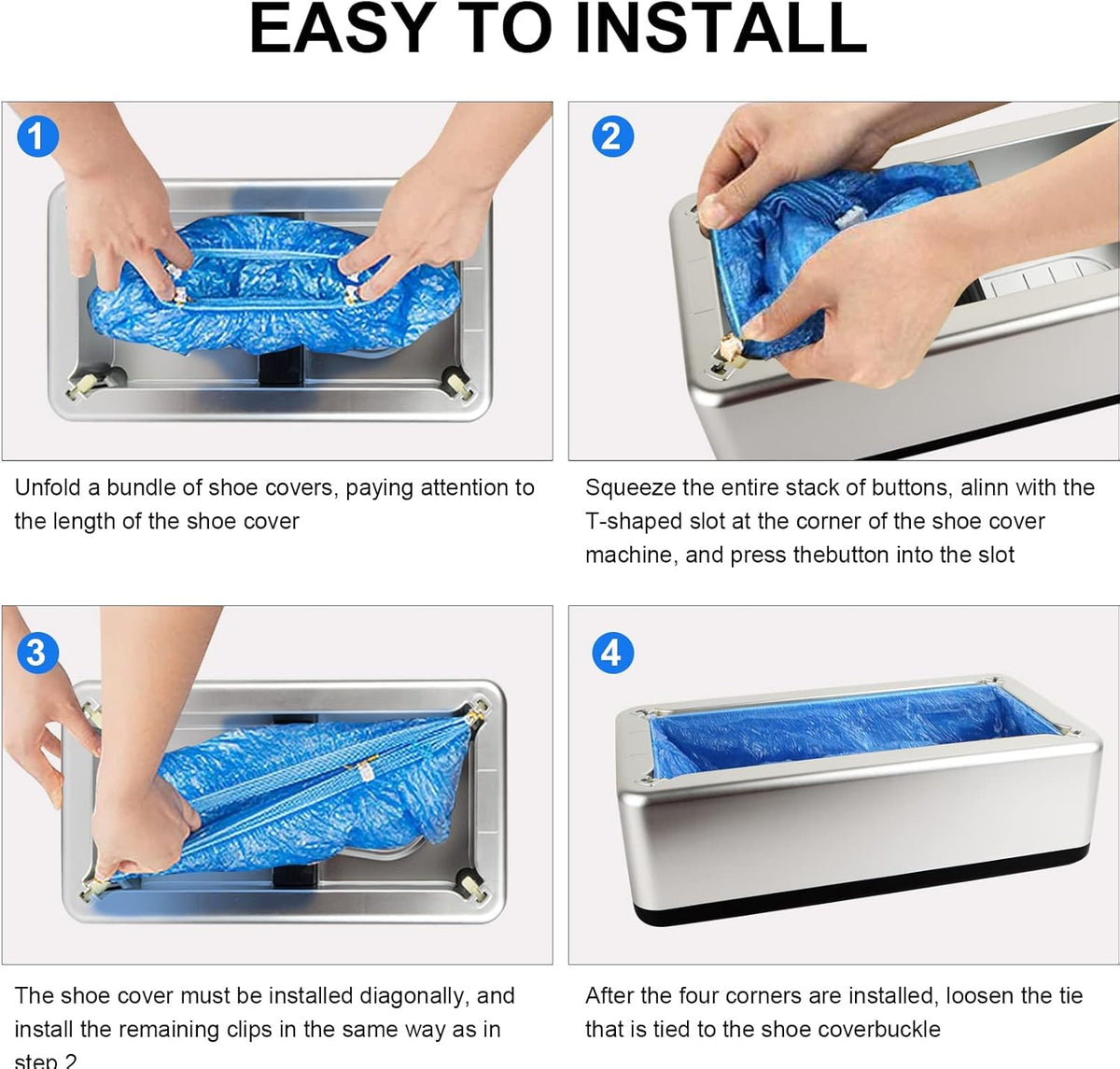 EASY TO INSTALL

1

Unfold a bundle of shoe covers, paying attention to the length of the shoe cover

2

Squeeze the entire stack of buttons, alinn with the T-shaped slot at the corner of the shoe cover machine, and press thebutton into the slot

3

The shoe cover must be installed diagonally, and install the remaining clips in the same way as in step 2

4

After the four corners are installed, loosen the tie that is tied to the shoe coverbuckle