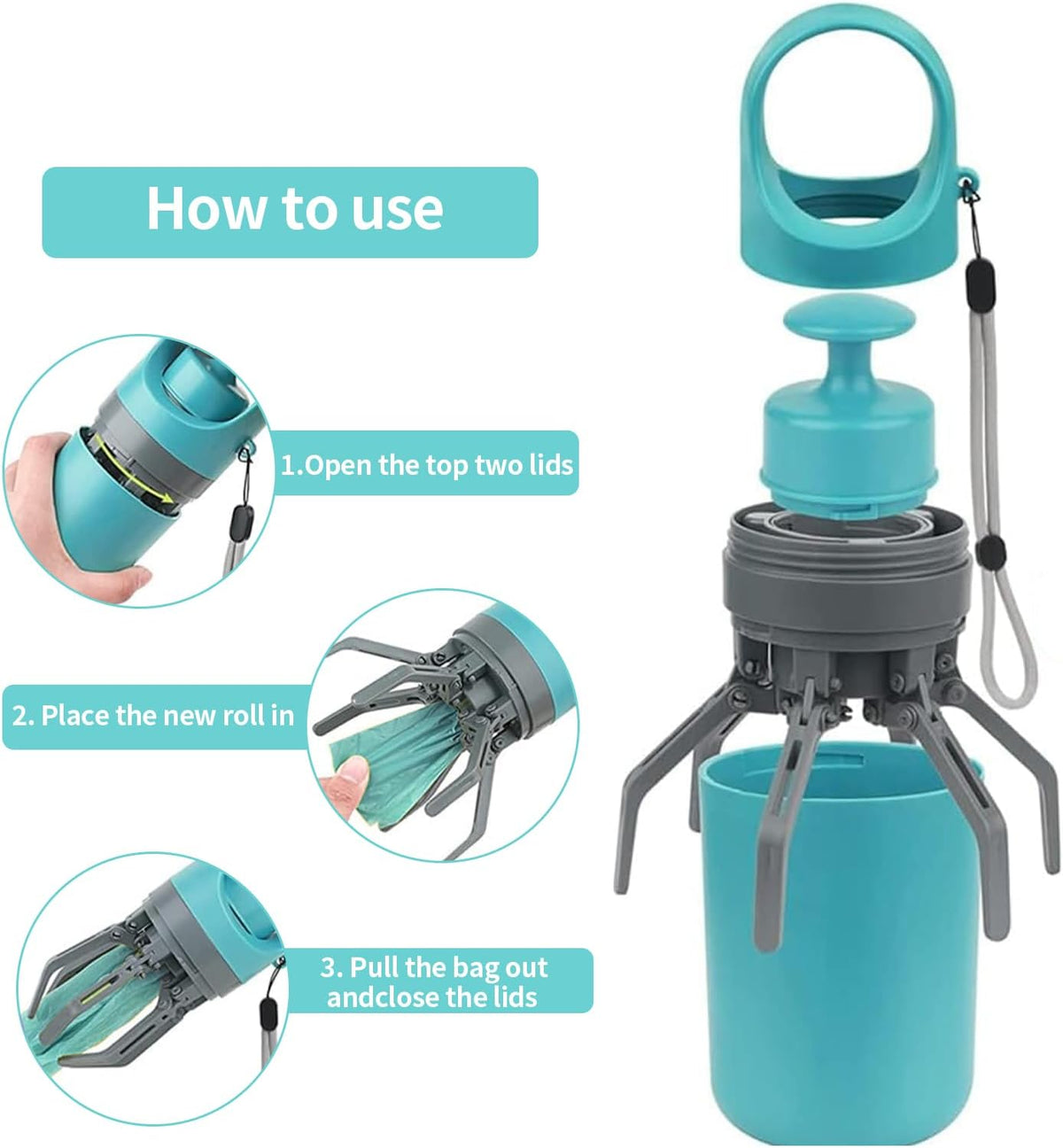 How to use

1.Open the top two lids

2. Place the new roll in

3. Pull the bag out andclose the lids